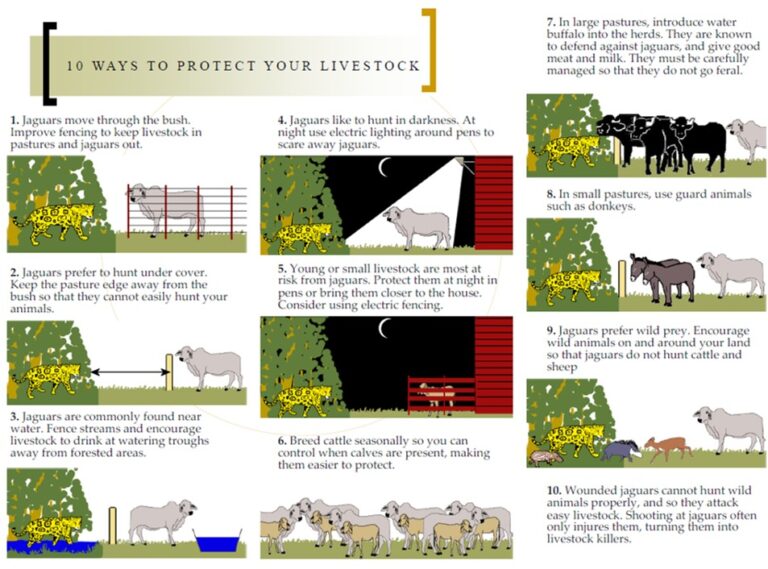 10 WAYS TO PROTECT YOUR LIVESTOCK

1. Jaguars move through the bush. Improve fencing to keep livestock in pastures and jaguars out.

2. Jaguars prefer to hunt under cover. Keep the pasture edge away from the bush so that they cannot easily hunt your animals.

3. Jaguars are commonly found near water. Fence streams and encourage livestock to drink at watering troughs away from forested areas.

4. Jaguars like to hunt in darkness. At night use electric lighting around pens to scare away jaguars.

5. Young or small livestock are most at risk from jaguars. Protect them at night in pens or bring them closer to the house. Consider using electric fencing.

6. Breed cattle seasonally so you can control when calves are present, making them easier to protect.

7. In large pastures, introduce water buffalo into the herds. They are known to defend against jaguars, and give good meat and milk. They must be carefully managed so that they do not go feral.

8. In small pastures, use guard animals such as donkeys.

9. Jaguars prefer wild prey. Encourage wild animals on and around your land so that jaguars do not hunt cattle and sheep

10. Wounded jaguars cannot hunt wild animals properly, and so they attack easy livestock. Shooting at jaguars often only injures them, turning them into livestock killers.